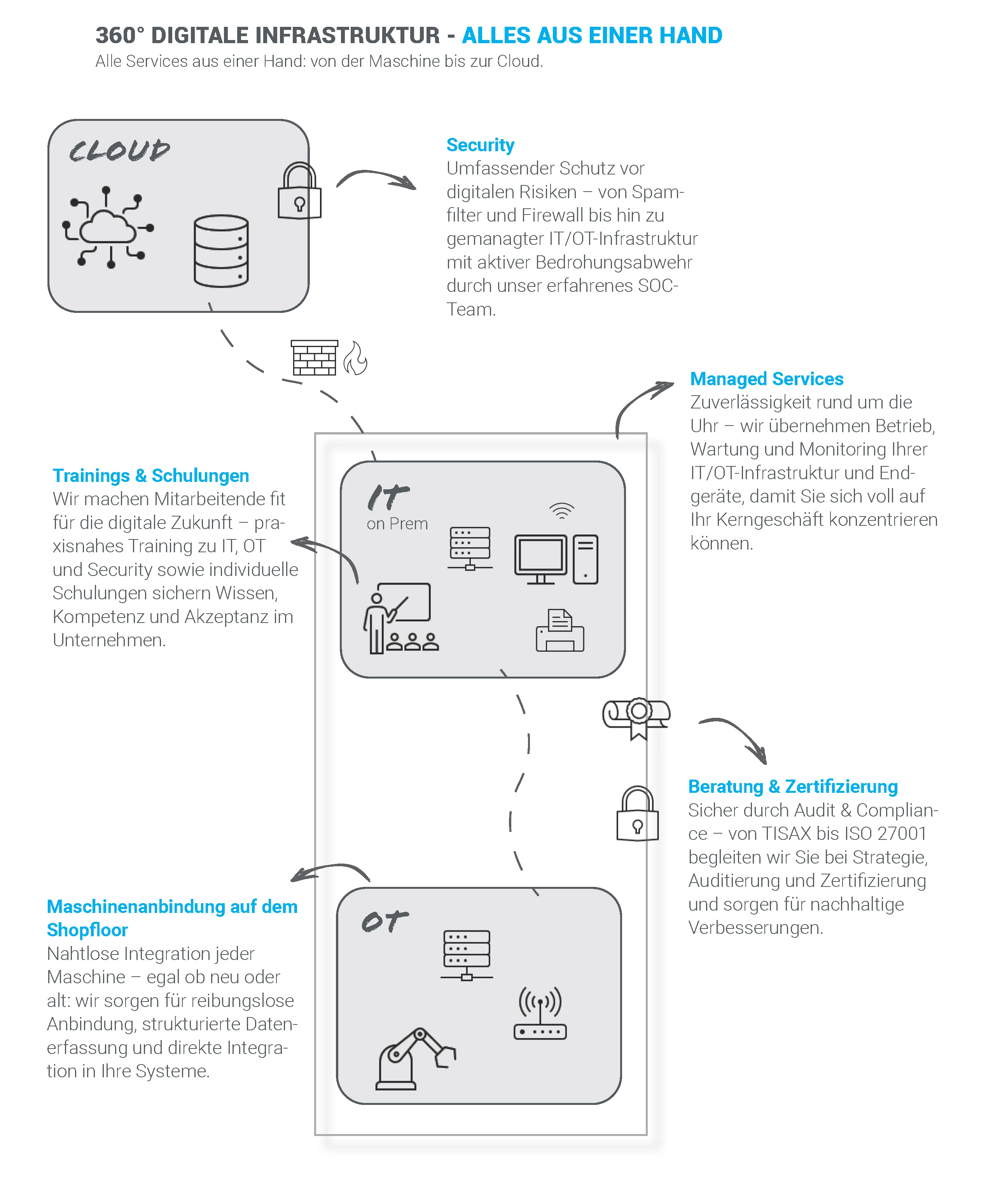 360° DIGITALE INFRASTRUKTUR - ALLES AUS EINER HAND
Alle Services aus einer Hand: von der Maschine bis zur Cloud.

CLOUD

Security
Umfassender Schutz vor digitalen Risiken – von Spamfilter und Firewall bis hin zu gemanagter IT/OT-Infrastruktur mit aktiver Bedrohungsabwehr durch unser erfahrenes SOC-Team.

Managed Services
Zuverlässigkeit rund um die Uhr – wir übernehmen Betrieb, Wartung und Monitoring Ihrer IT/OT-Infrastruktur und Endgeräte, damit Sie sich voll auf Ihr Kerngeschäft konzentrieren können.

Trainings & Schulungen
Wir machen Mitarbeitende fit für die digitale Zukunft – praxisnahes Training zu IT, OT und Security sowie individuelle Schulungen sichern Wissen, Kompetenz und Akzeptanz im Unternehmen.

IT
on Prem

Beratung & Zertifizierung
Sicher durch Audit & Compliance – von TISAX bis ISO 27001 begleiten wir Sie bei Strategie, Auditierung und Zertifizierung und sorgen für nachhaltige Verbesserungen.

Maschinenanbindung auf dem Shopfloor
Nahtlose Integration jeder Maschine – egal ob neu oder alt: wir sorgen für reibungslose Anbindung, strukturierte Datenerfassung und direkte Integration in Ihre Systeme.

OT